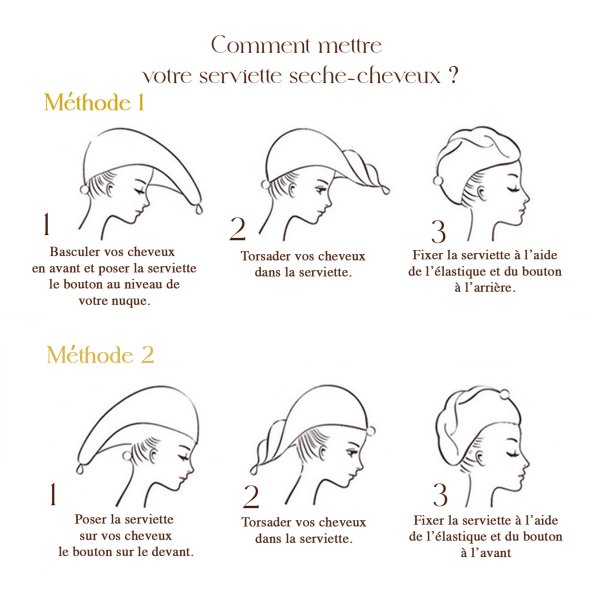 Comment mettre
votre serviette seche-cheveux ?

Méthode 1

1
Basculer vos cheveux en avant et poser la serviette le bouton au niveau de votre nuque.

2
Torsader vos cheveux dans la serviette.

3
Fixer la serviette à l'aide de l'élastique et du bouton à l'arrière.

Méthode 2

1
Poser la serviette sur vos cheveux le bouton sur le devant.

2
Torsader vos cheveux dans la serviette.

3
Fixer la serviette à l'aide de l'élastique et du bouton à l'avant